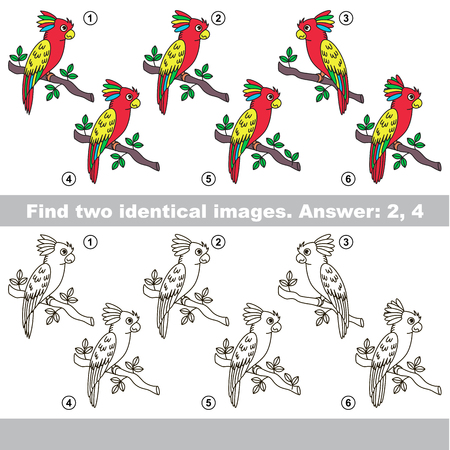 1
2
3
4
5
6

Find two identical images. Answer: 2, 4

1
2
3
4
5
6