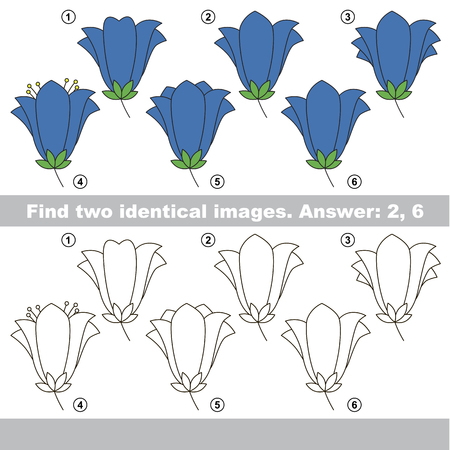 1
2
3
4
5
6

Find two identical images. Answer: 2, 6

1
2
3
4
5
6