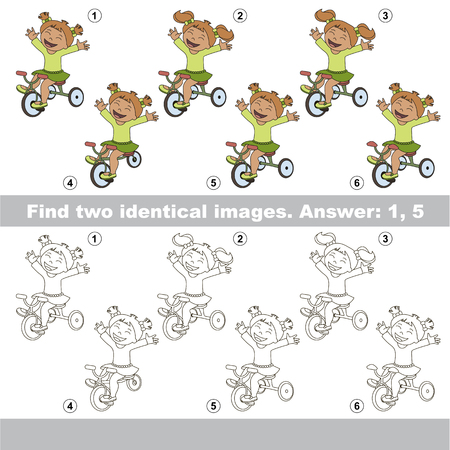 1
2
3
4
5
6

Find two identical images. Answer: 1, 5

1
2
3
4
5
6