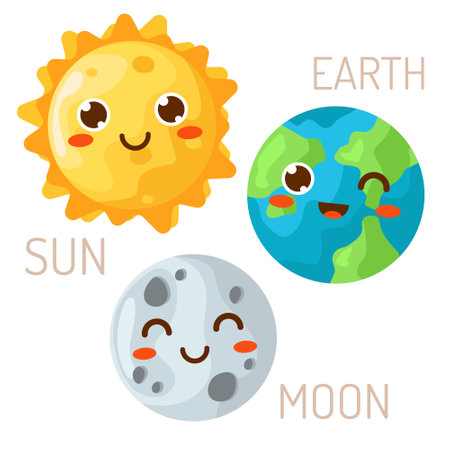 EARTH

SUN

MOON