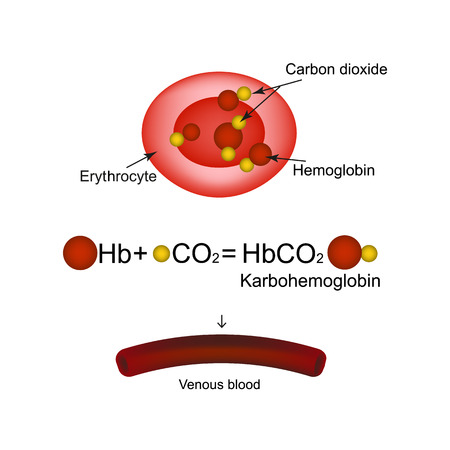 Carbon dioxide

Erythrocyte

Hemoglobin

$Hb + CO_2 = HbCO_2$

Karbohemoglobin

↓

Venous blood