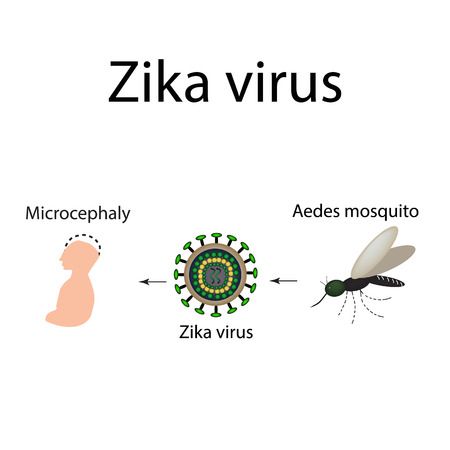 Zika virus

Microcephaly

Zika virus

Aedes mosquito