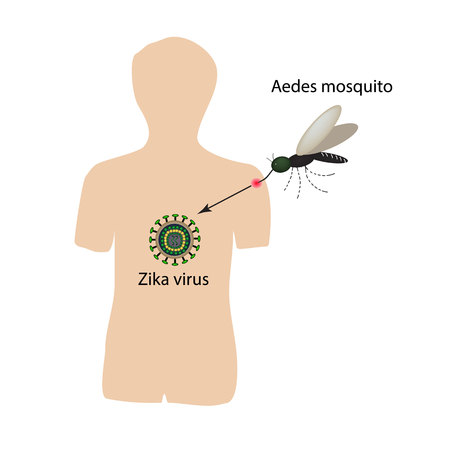 Aedes mosquito

Zika virus