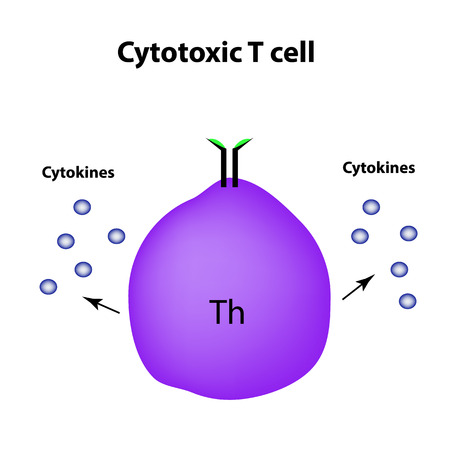 Cytotoxic T cell

Cytokines

Cytokines

Th