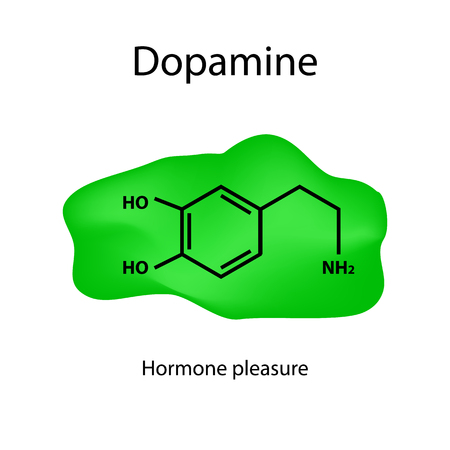 Dopamine

HO

HO

$NH_2$

Hormone pleasure