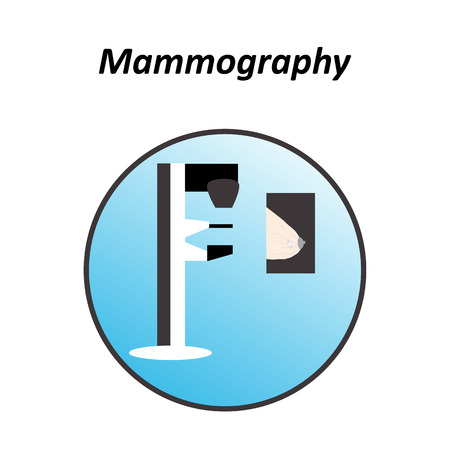 Mammography