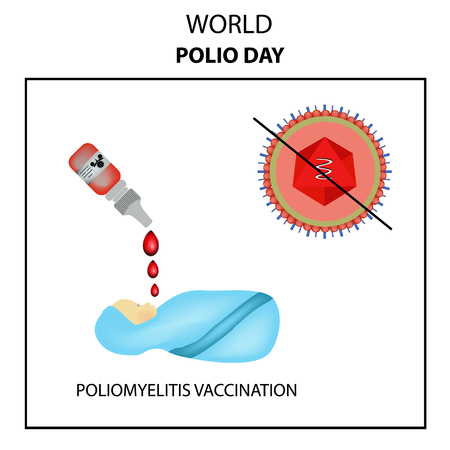 WORLD
POLIO DAY

POLIOMYELITIS VACCINATION