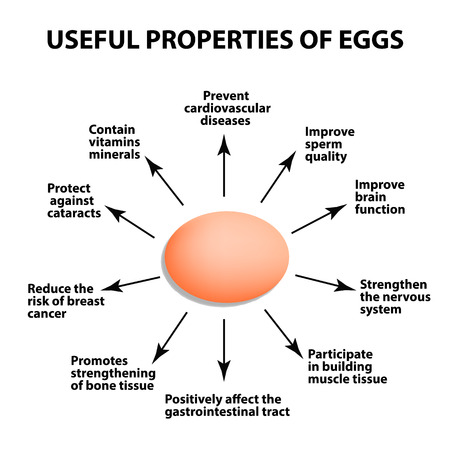 USEFUL PROPERTIES OF EGGS

Prevent cardiovascular diseases

Improve sperm quality

Improve brain function

Strengthen the nervous system

Participate in building muscle tissue

Positively affect the gastrointestinal tract

Promotes strengthening of bone tissue

Reduce the risk of breast cancer

Protect against cataracts

Contain vitamins minerals