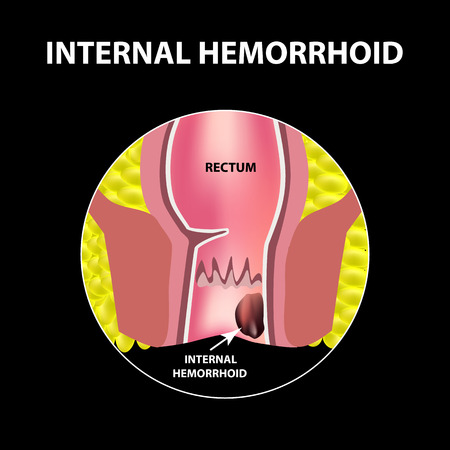 INTERNAL HEMORRHOID

RECTUM

INTERNAL
HEMORRHOID