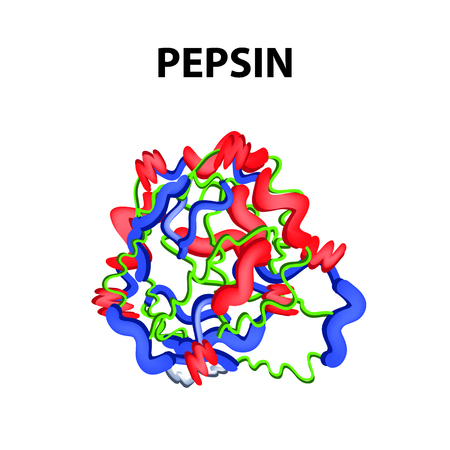 PEPSIN