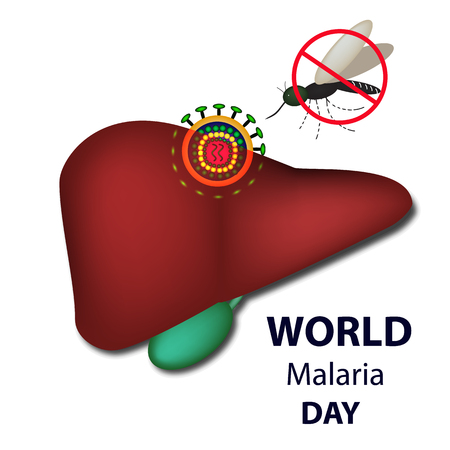 WORLD
Malaria
DAY