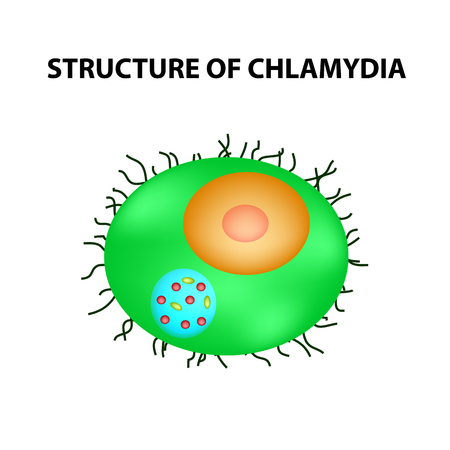 STRUCTURE OF CHLAMYDIA