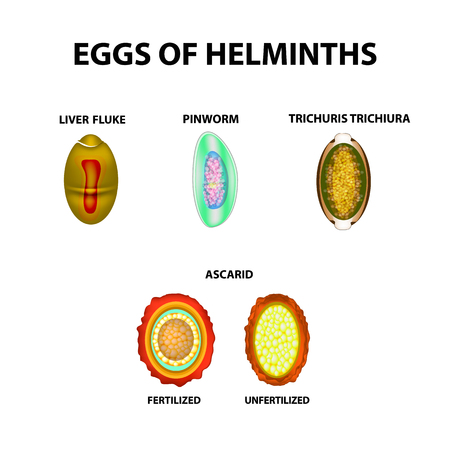 EGGS OF HELMINTHS

LIVER FLUKE

PINWORM

TRICHURIS TRICHIURA

ASCARID

FERTILIZED

UNFERTILIZED