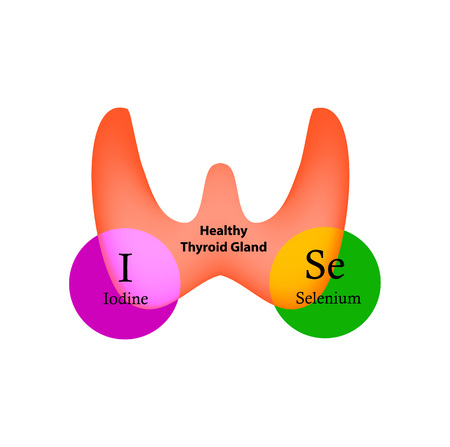 Healthy
Thyroid Gland

I
Iodine

Se
Selenium