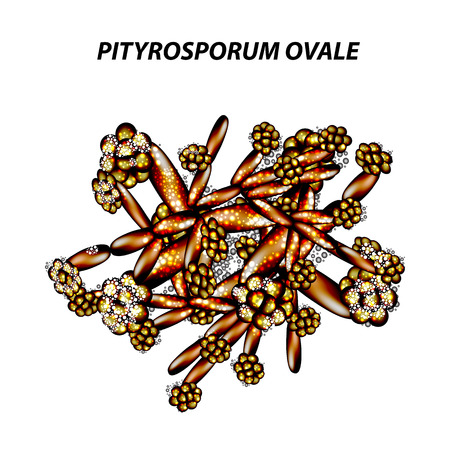 PITYROSPORUM OVALE