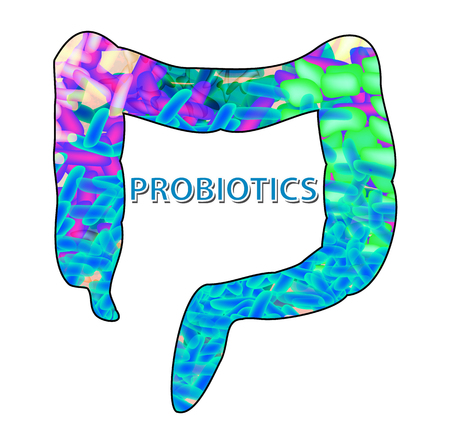 PROBIOTICS