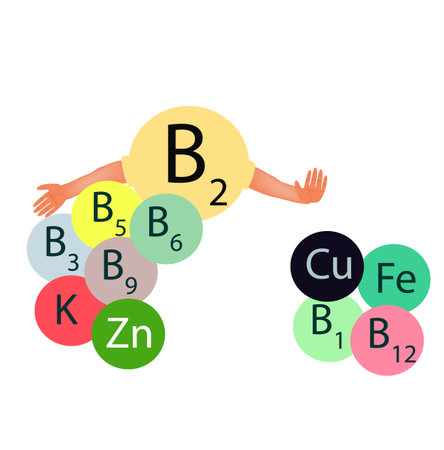 $B_2$

$B_5$ $B_6$

$B_3$ $B_9$

K Zn

Cu Fe

$B_1$ $B_{12}$