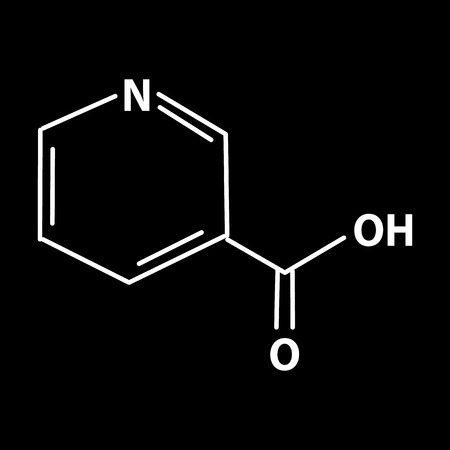 N
OH
O