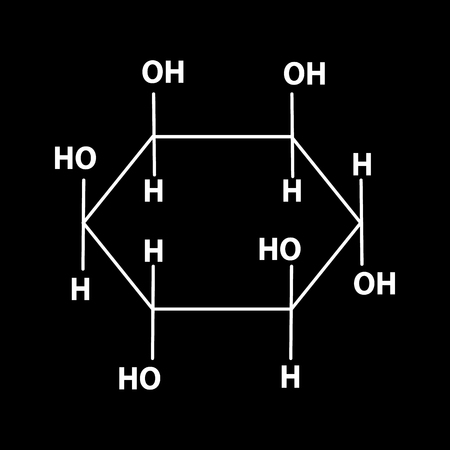 OH
OH
HO
H
H
H
H
HO
H
OH
HO
H