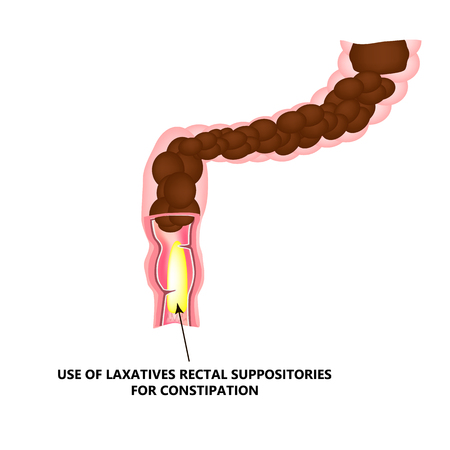 USE OF LAXATIVES RECTAL SUPPOSITORIES FOR CONSTIPATION