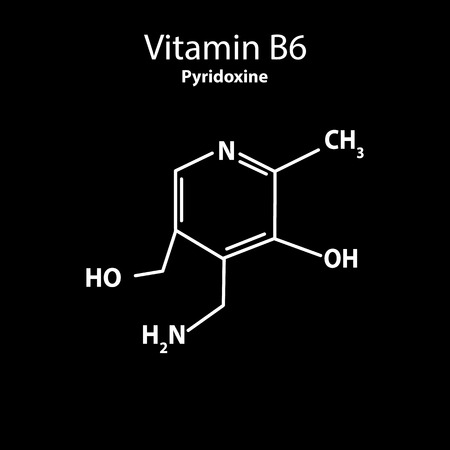 Vitamin B6
Pyridoxine

N
$CH_3$
OH
HO
$H_2N$