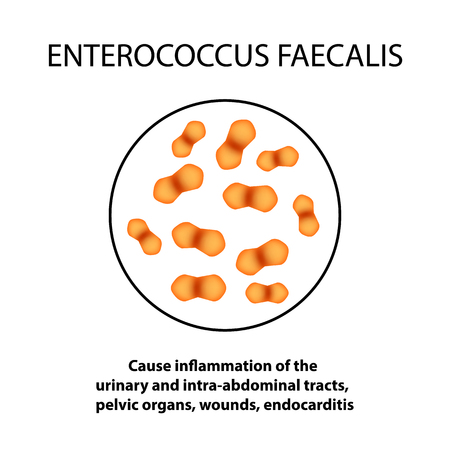 ENTEROCOCCUS FAECALIS

Cause inflammation of the urinary and intra-abdominal tracts, pelvic organs, wounds, endocarditis