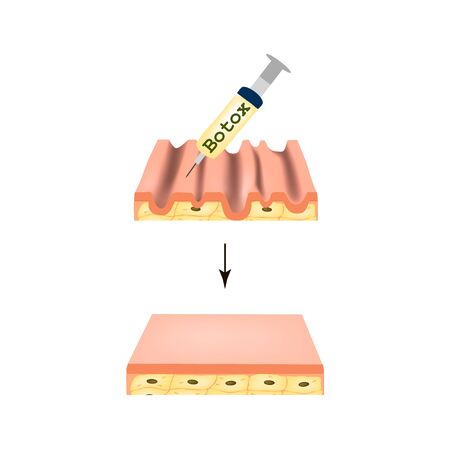 Botox