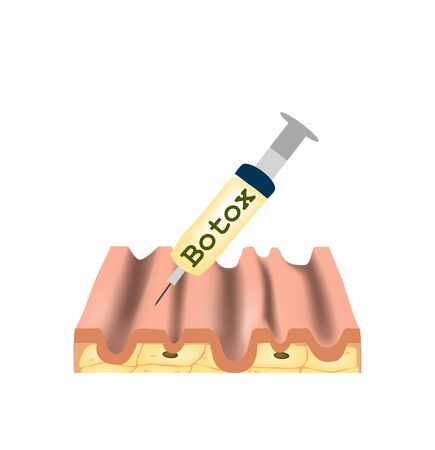 Botox