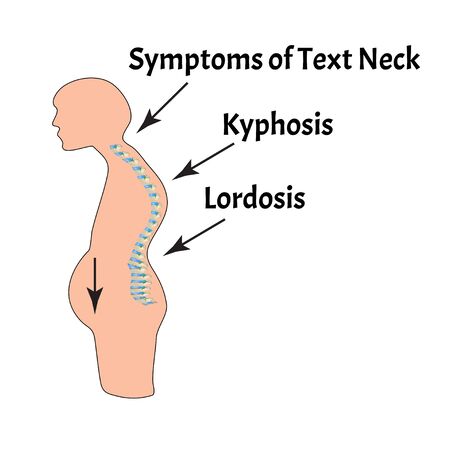 Symptoms of Text Neck

Kyphosis

Lordosis