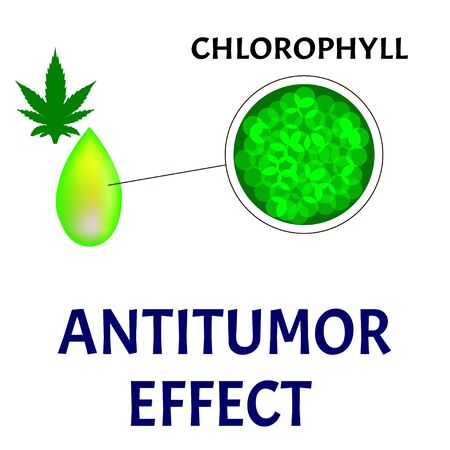 CHLOROPHYLL

ANTITUMOR EFFECT