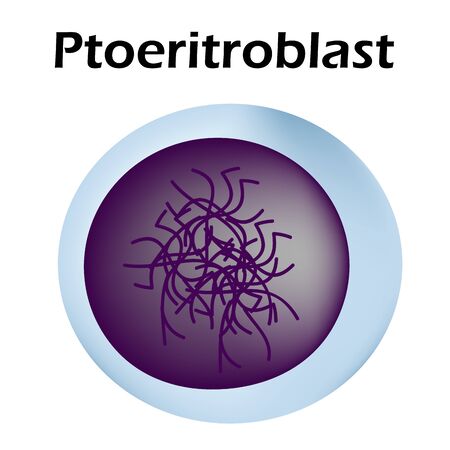 Ptoeritroblast