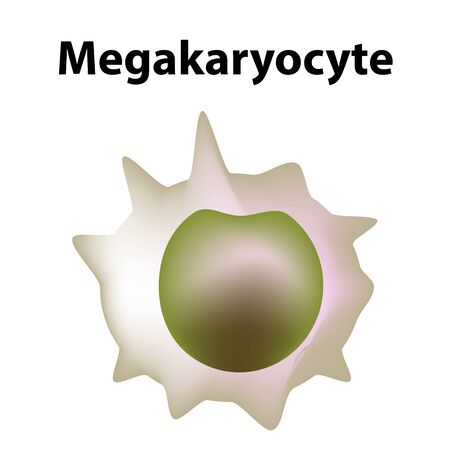 Megakaryocyte