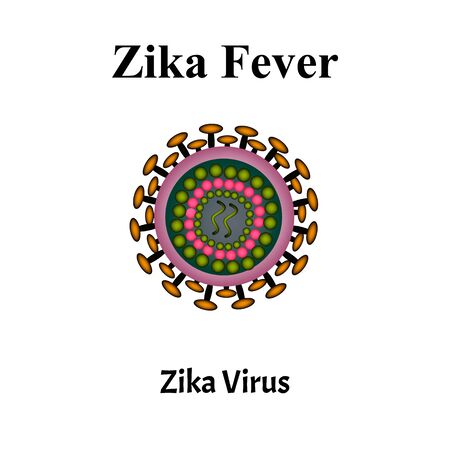 Zika Fever

Zika Virus