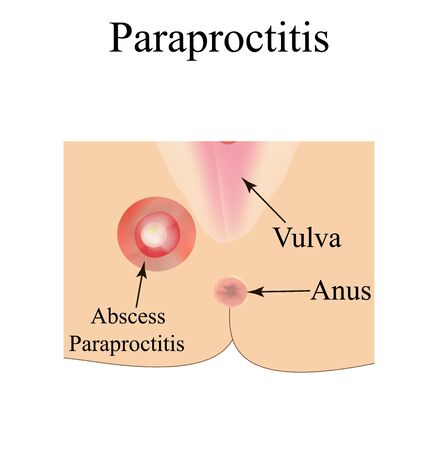 Paraproctitis

Vulva

Anus

Abscess
Paraproctitis