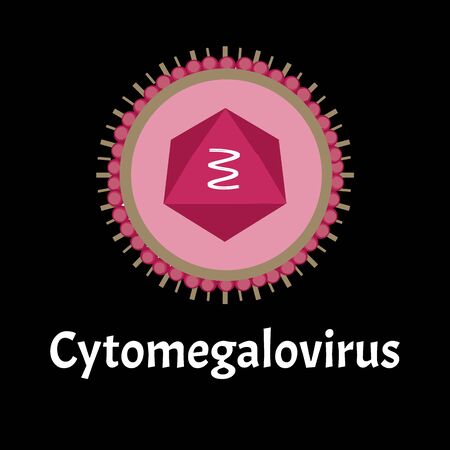 Cytomegalovirus