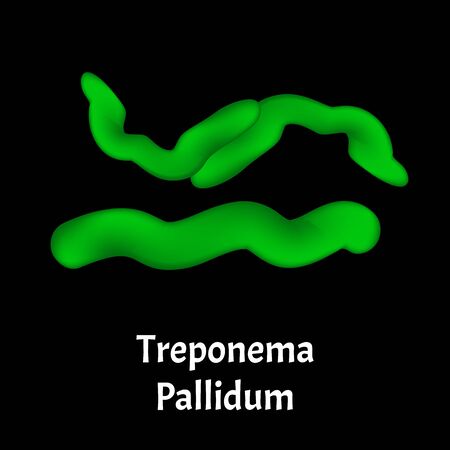 Treponema
Pallidum