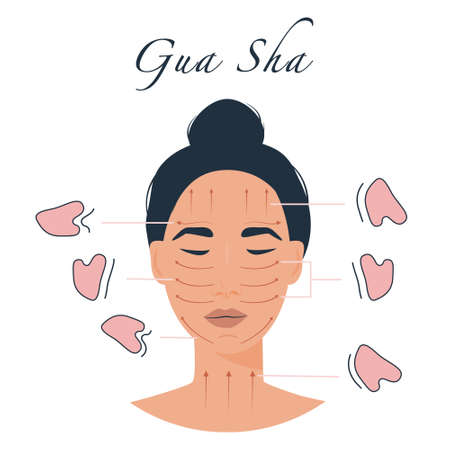 Gua Sha