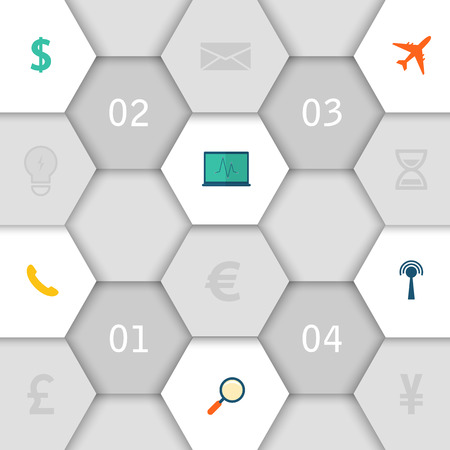 $

02

03

€

01

04

£

¥