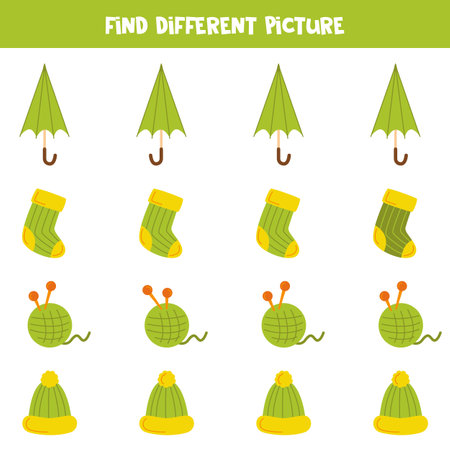 FIND DIFFERENT PICTURE