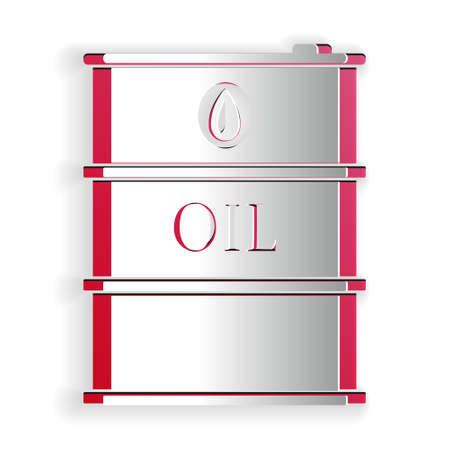 OIL