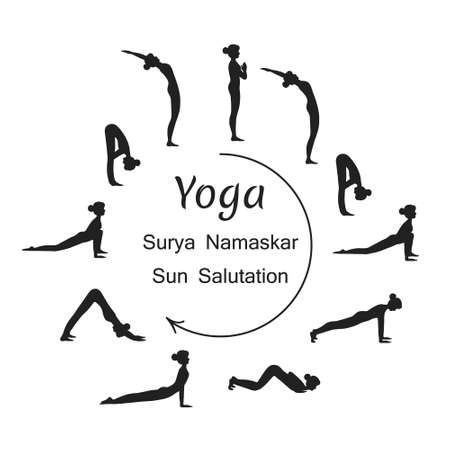 Yoga

Surya Namaskar

Sun Salutation