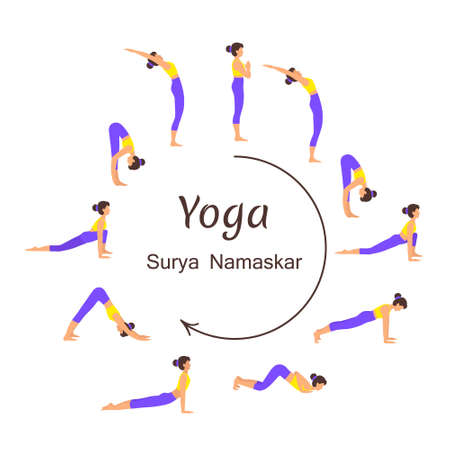 Yoga

Surya Namaskar