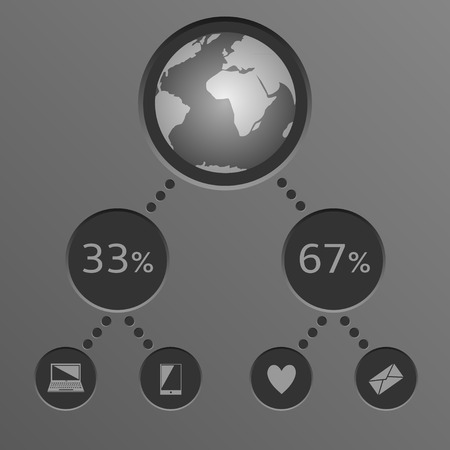 33%

67%