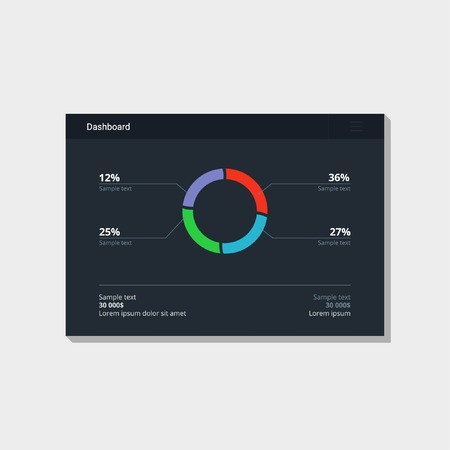 Dashboard

12%
Sample text

36%
Sample text

25%
Sample text

27%
Sample text

Sample text
30 000$
Lorem ipsum dolor sit amet

Sample text
30 000$
Lorem ipsum