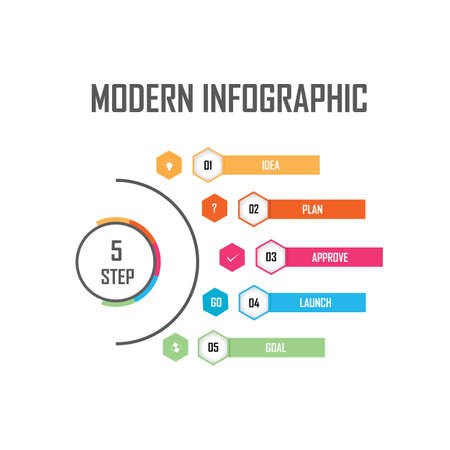 MODERN INFOGRAPHIC

5
STEP

01 IDEA

?
02 PLAN

03 APPROVE

GO
04 LAUNCH

05 GOAL