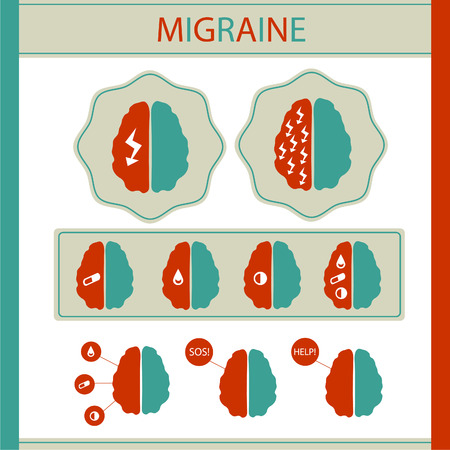 MIGRAINE

SOS!

HELP!