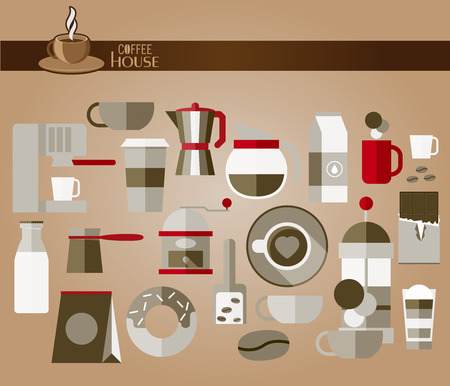 COFFEE
HOUSE