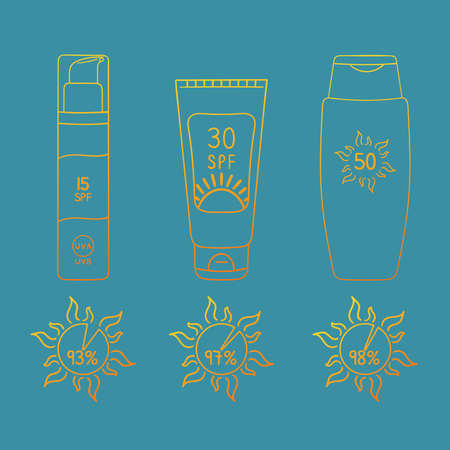 15
SPF

UVA
UVB

30
SPF

50

93%

97%

98%