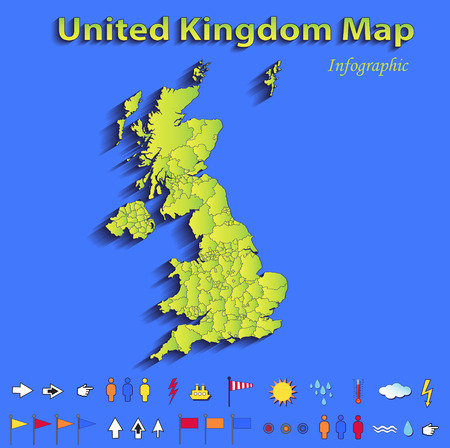 United Kingdom Map

Infographic