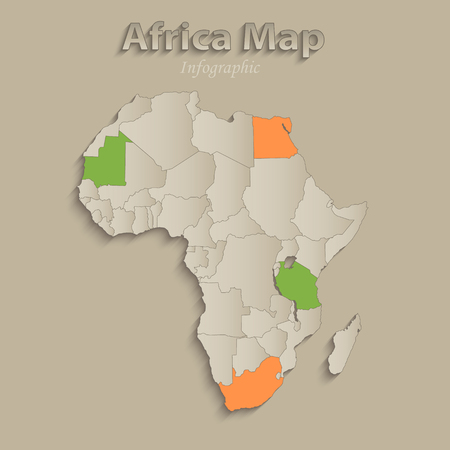 Africa Map
Infographic